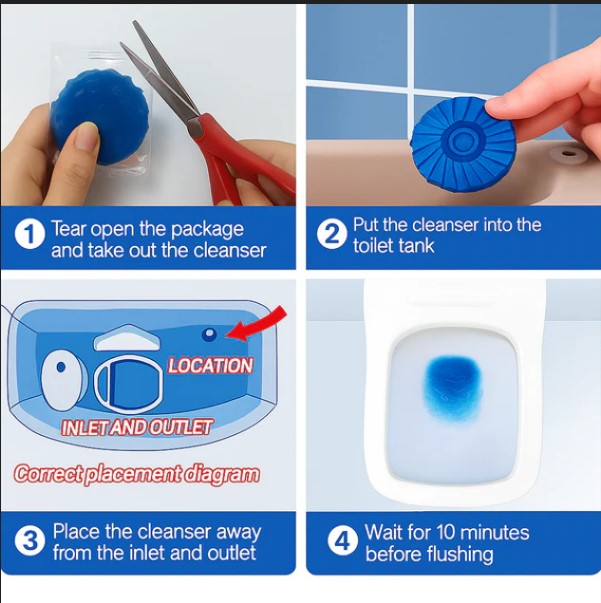 1 Tear open the package and take out the cleanser

2 Put the cleanser into the toilet tank

LOCATION

INLET AND OUTLET

Correct placement diagram

3 Place the cleanser away from the inlet and outlet

4 Wait for 10 minutes before flushing