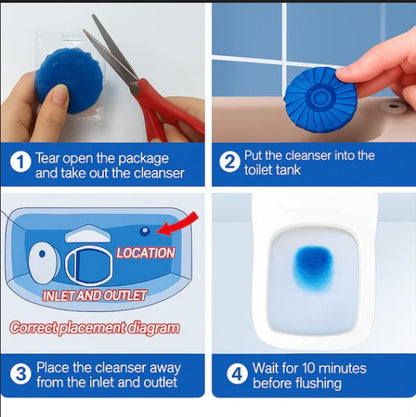 1 Tear open the package and take out the cleanser

2 Put the cleanser into the toilet tank

LOCATION

INLET AND OUTLET

Correct placement diagram

3 Place the cleanser away from the inlet and outlet

4 Wait for 10 minutes before flushing